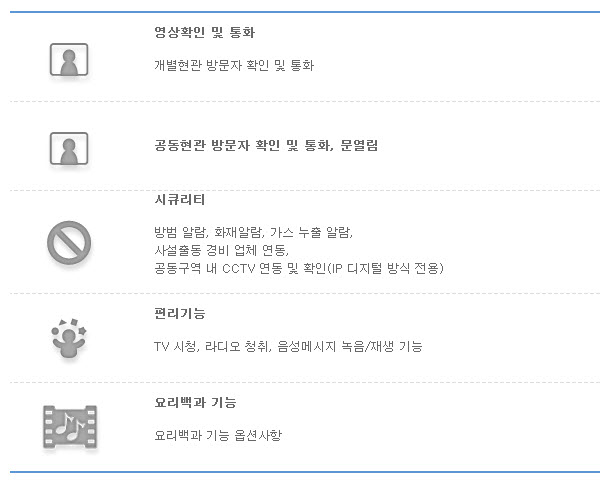 영상확인 및 통화

개별현관 방문자 확인 및 통화

공동현관 방문자 확인 및 통화, 문열림

시큐리티

방범 알람, 화재알람, 가스 누출 알람,
사설출동 경비 업체 연동,
공동구역 내 CCTV 연동 및 확인(IP 디지털 방식 전용)

편리기능

TV 시청, 라디오 청취, 음성메시지 녹음/재생 기능

요리백과 기능

요리백과 기능 옵션사항