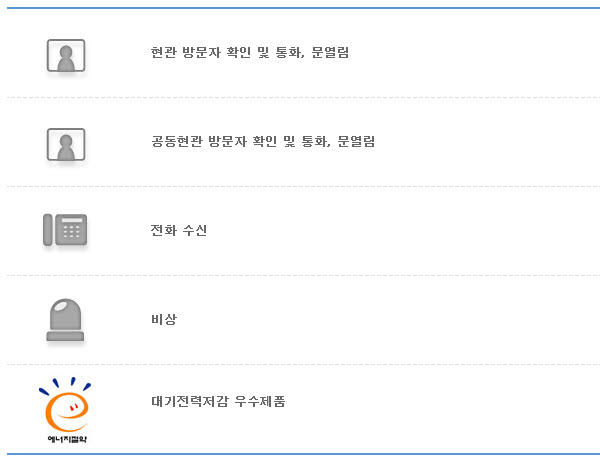 현관 방문자 확인 및 통화, 문열림

공동현관 방문자 확인 및 통화, 문열림

전화 수신

비상

에너지절약

대기전력저감 우수제품